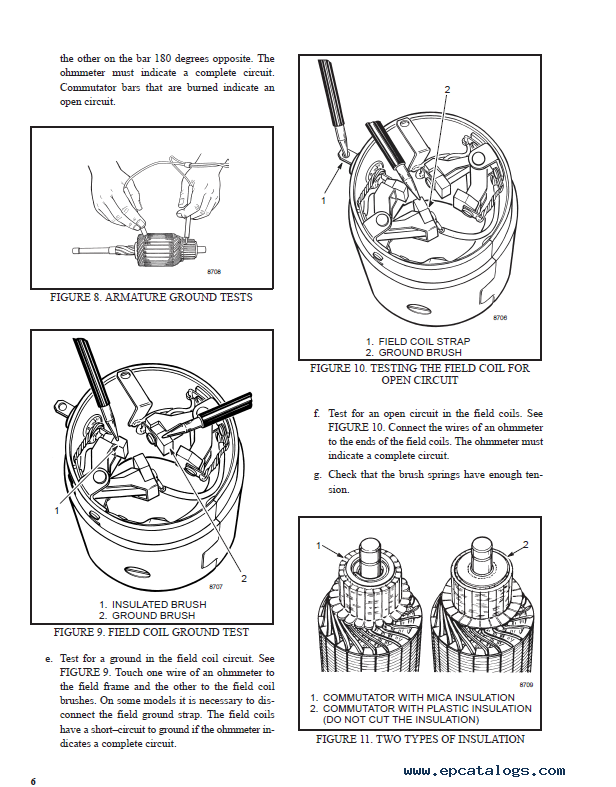 the other on the bar 180 degrees opposite. The ohmmeter must indicate a complete circuit. Commutator bars that are burned indicate an open circuit.

8708

FIGURE 8. ARMATURE GROUND TESTS

1

2

8707

1. INSULATED BRUSH
2. GROUND BRUSH

FIGURE 9. FIELD COIL GROUND TEST

e. Test for a ground in the field coil circuit. See FIGURE 9. Touch one wire of an ohmmeter to the field frame and the other to the field coil brushes. On some models it is necessary to disconnect the field ground strap. The field coils have a short–circuit to ground if the ohmmeter indicates a complete circuit.

2

1

8706

1. FIELD COIL STRAP
2. GROUND BRUSH

FIGURE 10. TESTING THE FIELD COIL FOR OPEN CIRCUIT

f. Test for an open circuit in the field coils. See FIGURE 10. Connect the wires of an ohmmeter to the ends of the field coils. The ohmmeter must indicate a complete circuit.

g. Check that the brush springs have enough tension.

1

2

8709

1. COMMUTATOR WITH MICA INSULATION
2. COMMUTATOR WITH PLASTIC INSULATION (DO NOT CUT THE INSULATION)

FIGURE 11. TWO TYPES OF INSULATION

6

www.epcatalogs.com